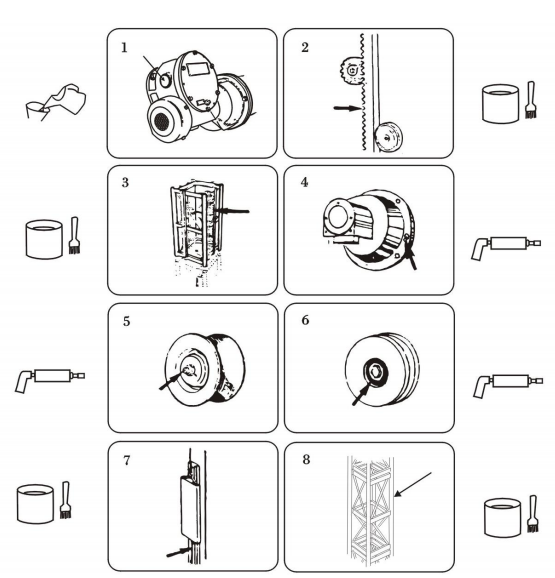 1

2

3

4

5

6

7

8